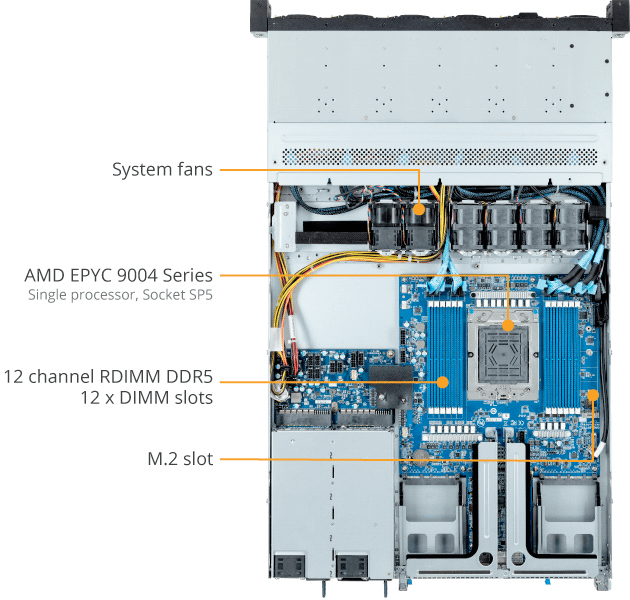 System fans

AMD EPYC 9004 Series
Single processor, Socket SP5

12 channel RDIMM DDR5
12 x DIMM slots

M.2 slot